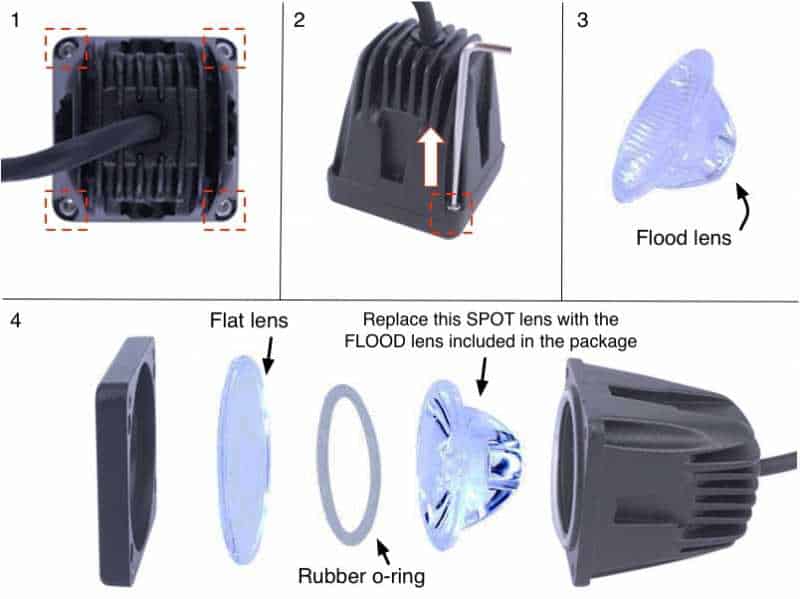 1

2

3

Flood lens

4

Flat lens

Replace this SPOT lens with the FLOOD lens included in the package

Rubber o-ring