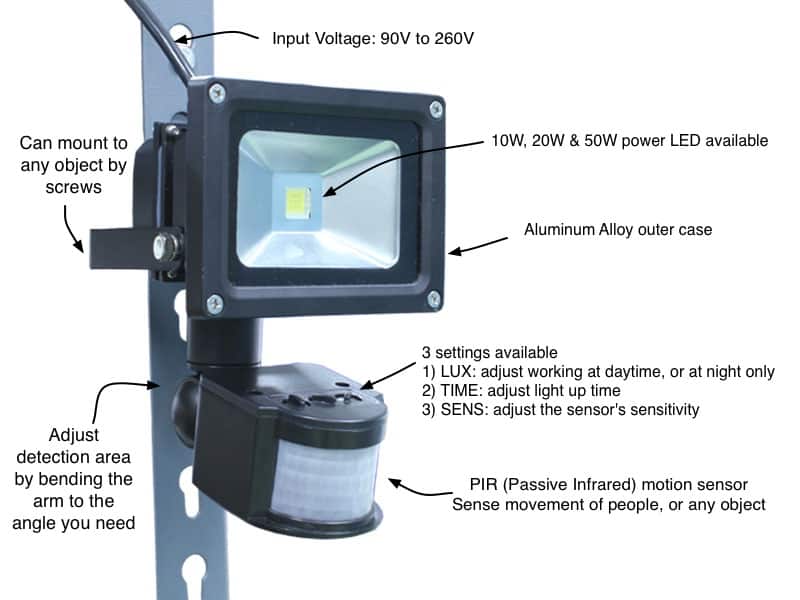 Input Voltage: 90V to 260V

Can mount to any object by screws

10W, 20W & 50W power LED available

Aluminum Alloy outer case

3 settings available
1) LUX: adjust working at daytime, or at night only
2) TIME: adjust light up time
3) SENS: adjust the sensor's sensitivity

Adjust detection area by bending the arm to the angle you need

PIR (Passive Infrared) motion sensor
Sense movement of people, or any object