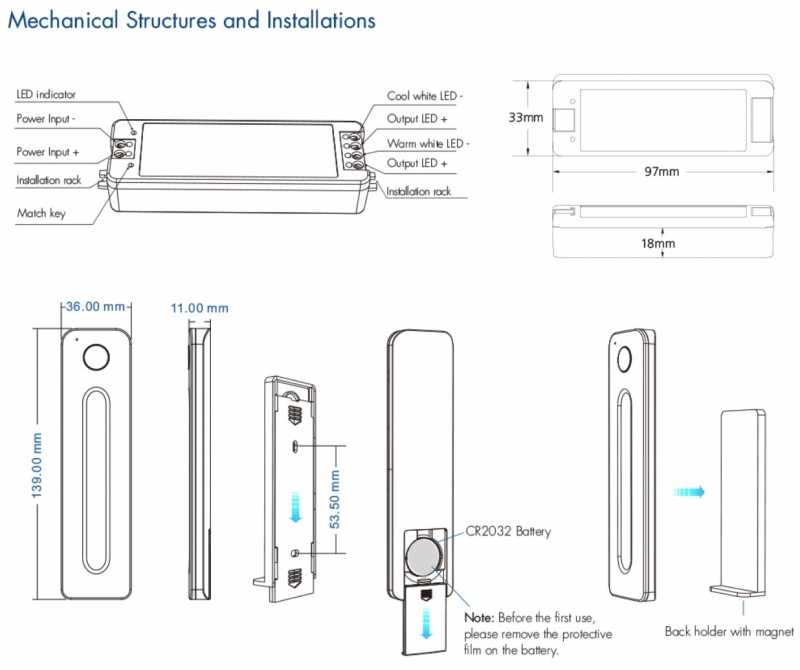 Mechanical Structures and Installations

LED indicator
Power Input -
Power Input +
Installation rack
Match key

Cool white LED -
Output LED +
Warm white LED -
Output LED +
Installation rack

33mm
97mm
18mm

36.00 mm
11.00 mm
139.00 mm
53.50 mm

CR2032 Battery

Note: Before the first use, please remove the protective film on the battery.

Back holder with magnet