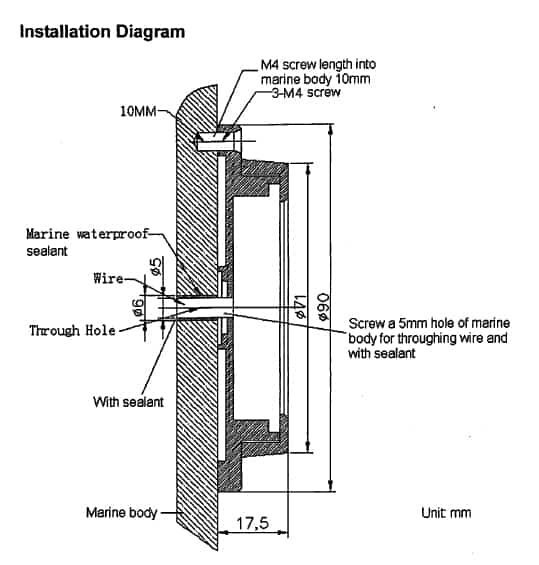 Installation Diagram

M4 screw length into marine body 10mm

3-M4 screw

10MM

Marine waterproof sealant

Wire

ø5

ø6

Through Hole

With sealant

ø71

ø90

Screw a 5mm hole of marine body for throughing wire and with sealant

Marine body

17,5

Unit: mm