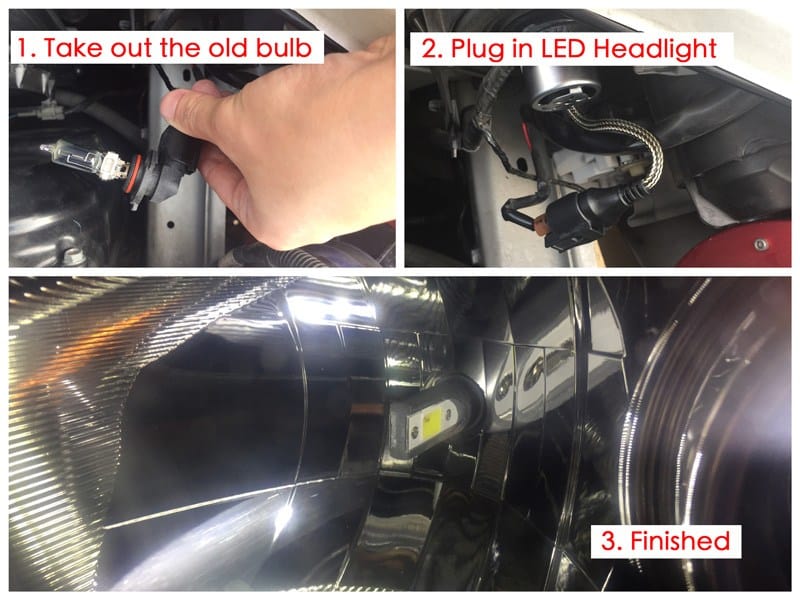 1. Take out the old bulb

2. Plug in LED Headlight

3. Finished