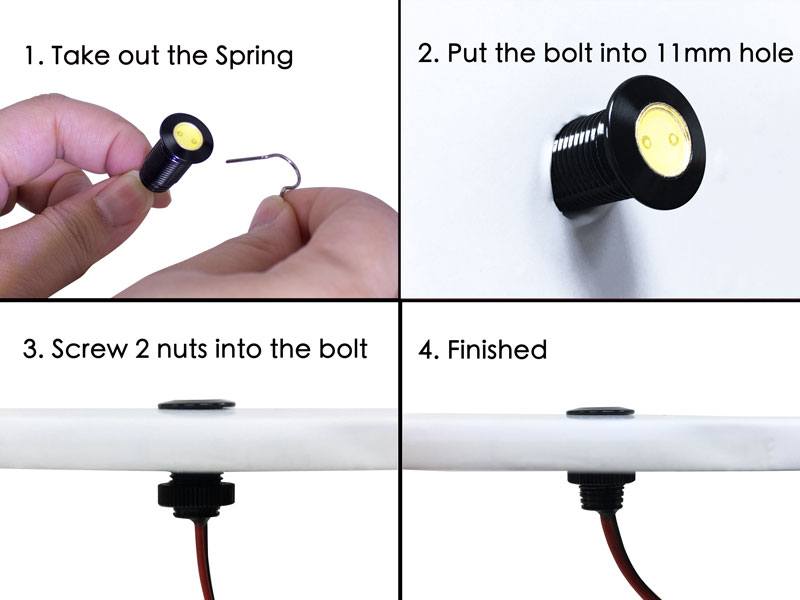 1. Take out the Spring

2. Put the bolt into 11mm hole

3. Screw 2 nuts into the bolt

4. Finished